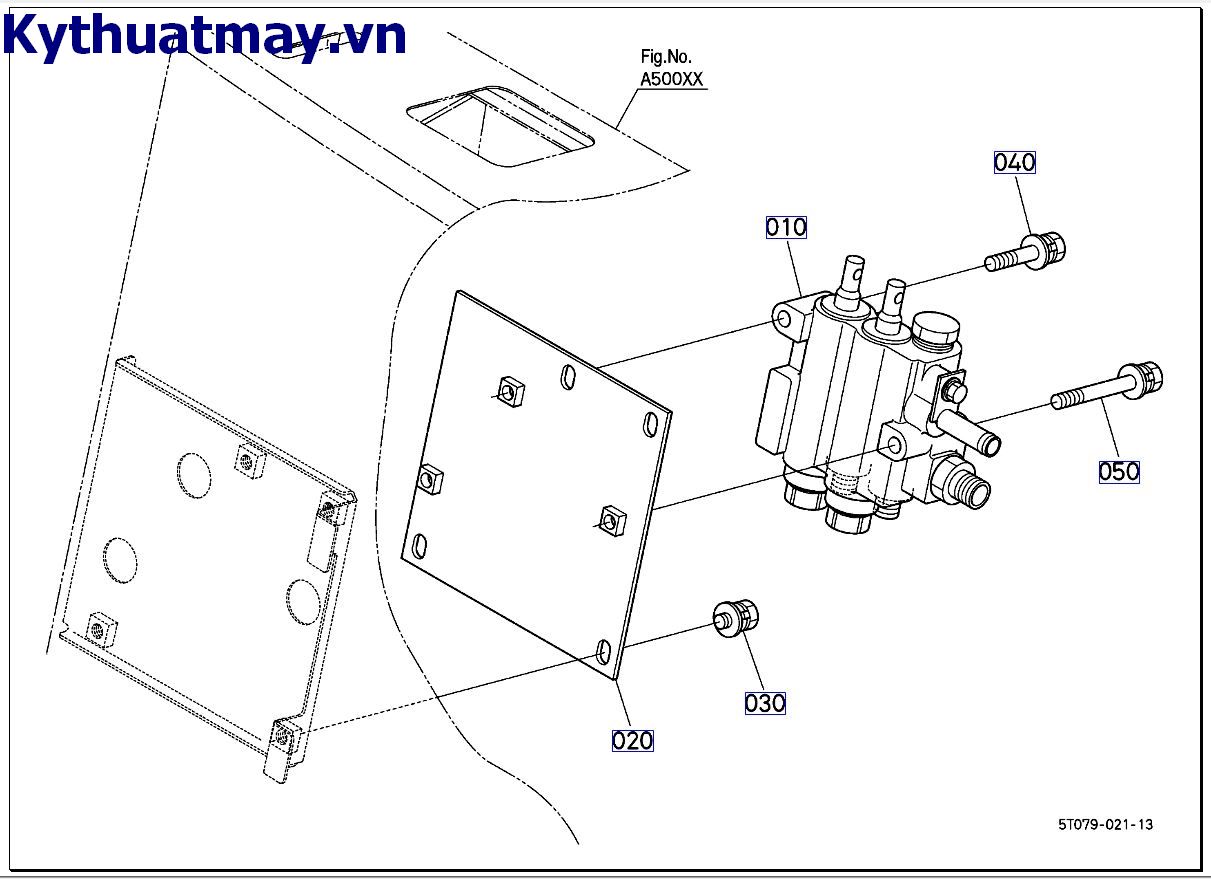 Kythuatmay.vn

Fig.No.
A500XX

040

010

050

030

020

5T079-021-13